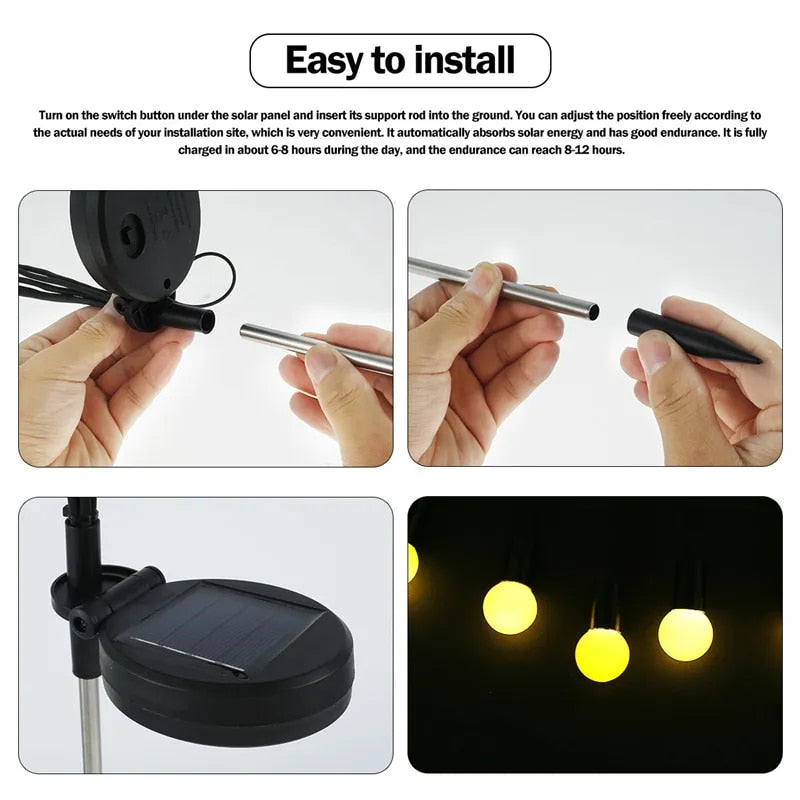 Easy to install

Turn on the switch button under the solar panel and insert its support rod into the ground. You can adjust the position freely according to the actual needs of your installation site, which is very convenient. It automatically absorbs solar energy and has good endurance. It is fully charged in about 6-8 hours during the day, and the endurance can reach 8-12 hours.